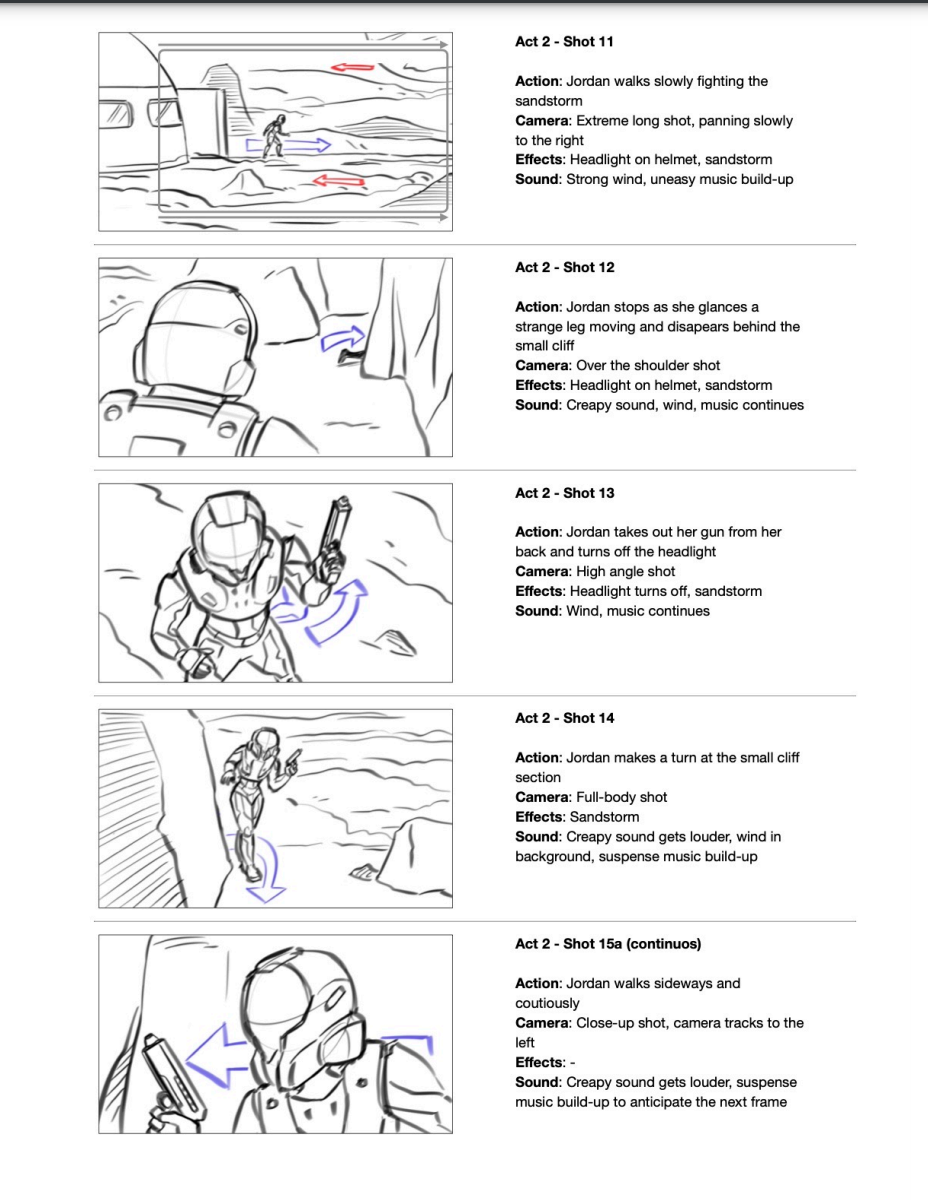 Act 2 - Shot 11

Action: Jordan walks slowly fighting the sandstorm
Camera: Extreme long shot, panning slowly to the right
Effects: Headlight on helmet, sandstorm
Sound: Strong wind, uneasy music build-up

Act 2 - Shot 12

Action: Jordan stops as she glances a strange leg moving and disapears behind the small cliff
Camera: Over the shoulder shot
Effects: Headlight on helmet, sandstorm
Sound: Creapy sound, wind, music continues

Act 2 - Shot 13

Action: Jordan takes out her gun from her back and turns off the headlight
Camera: High angle shot
Effects: Headlight turns off, sandstorm
Sound: Wind, music continues

Act 2 - Shot 14

Action: Jordan makes a turn at the small cliff section
Camera: Full-body shot
Effects: Sandstorm
Sound: Creapy sound gets louder, wind in background, suspense music build-up

Act 2 - Shot 15a (continuos)

Action: Jordan walks sideways and coutiously
Camera: Close-up shot, camera tracks to the left
Effects: -
Sound: Creapy sound gets louder, suspense music build-up to anticipate the next frame